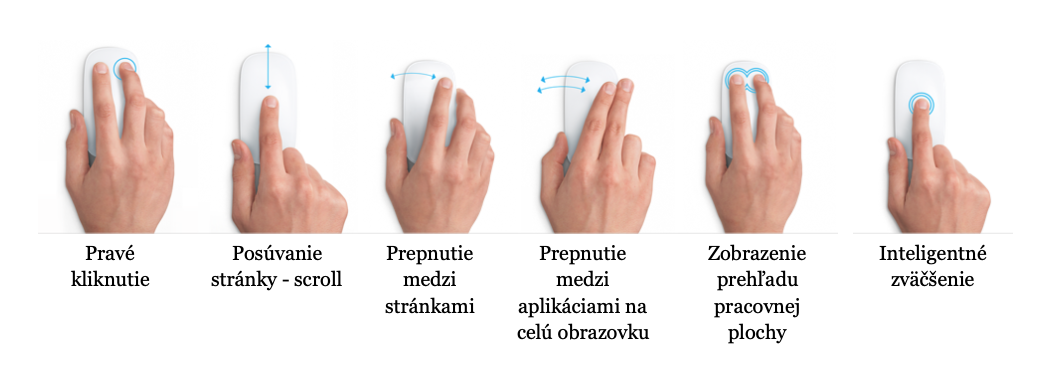 Pravé kliknutie

Posúvanie stránky - scroll

Prepnutie medzi stránkami

Prepnutie medzi aplikáciami na celú obrazovku

Zobrazenie prehľadu pracovnej plochy

Inteligentné zväčšenie