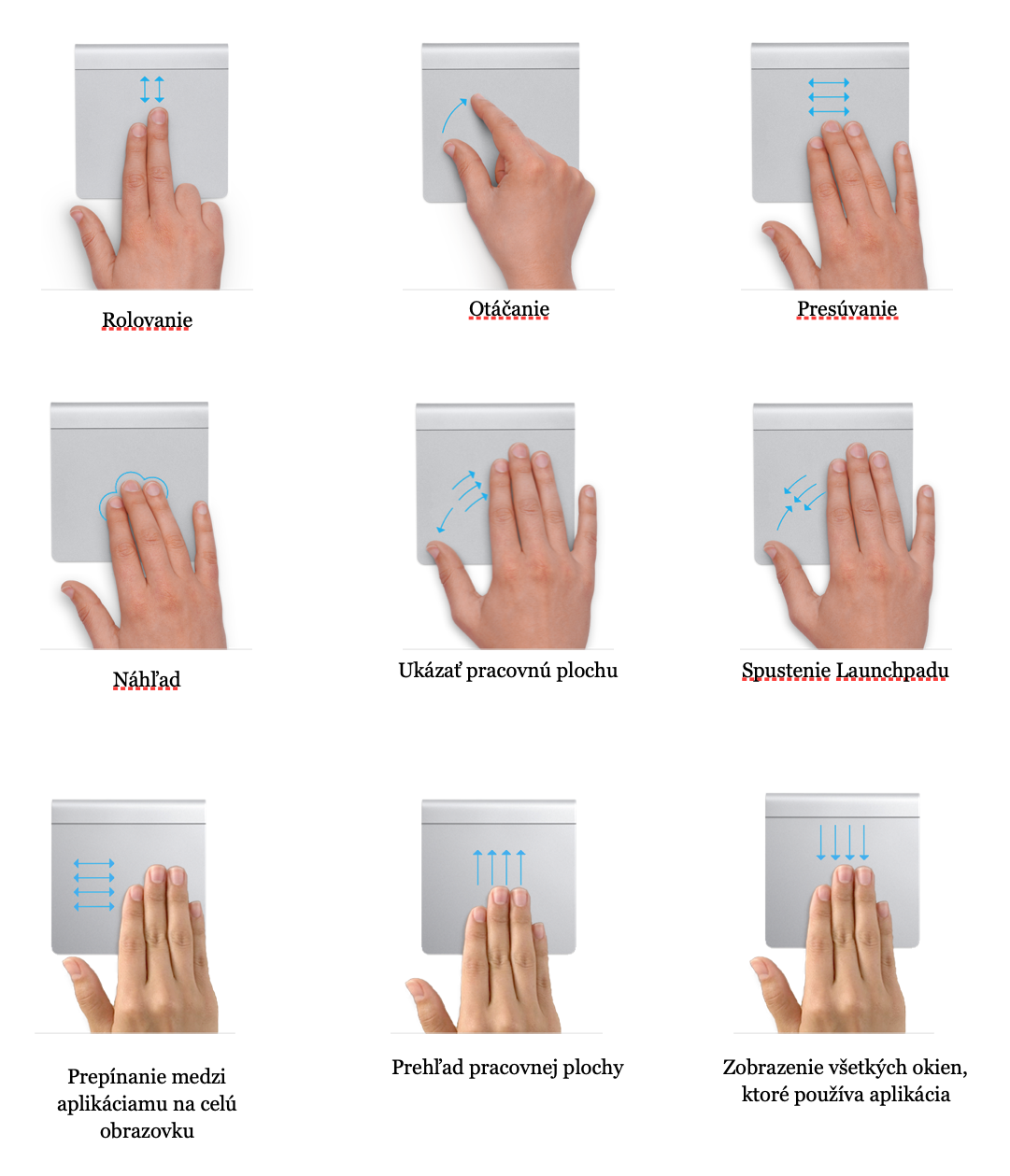 Rolovanie

Otáčanie

Presúvanie

Náhľad

Ukázať pracovnú plochu

Spustenie Launchpadu

Prepínanie medzi aplikáciamu na celú obrazovku

Prehľad pracovnej plochy

Zobrazenie všetkých okien, ktoré používa aplikácia