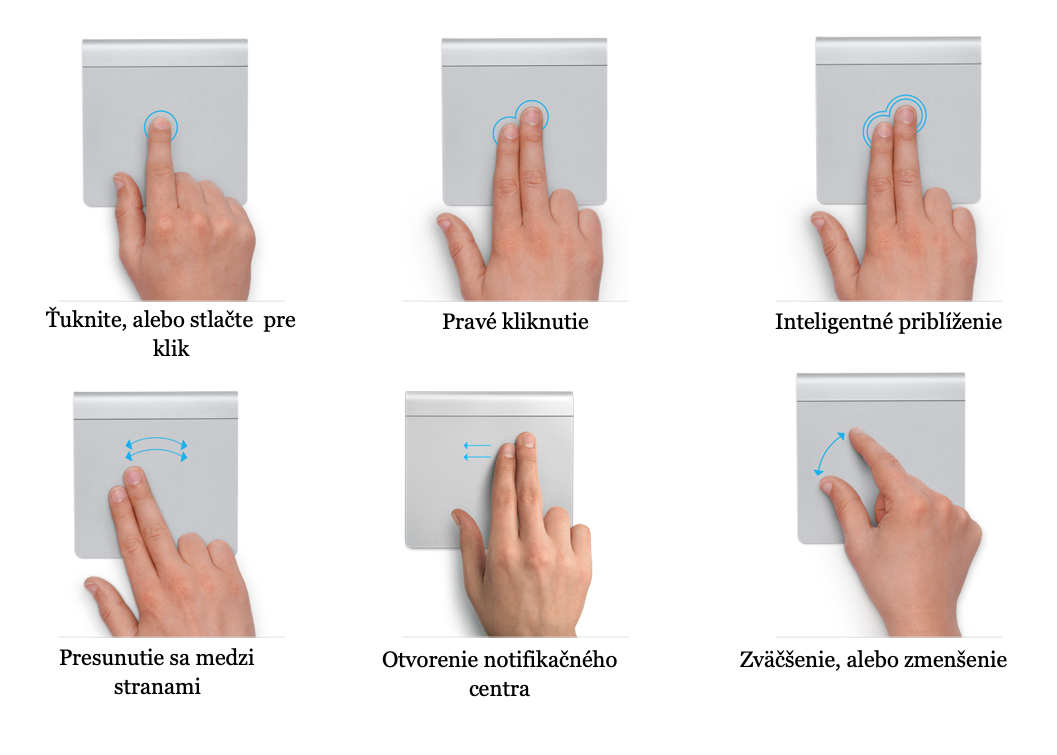 Ťuknite, alebo stlačte  pre klik

Pravé kliknutie

Inteligentné priblíženie

Presunutie sa medzi stranami

Otvorenie notifikačného centra

Zväčšenie, alebo zmenšenie